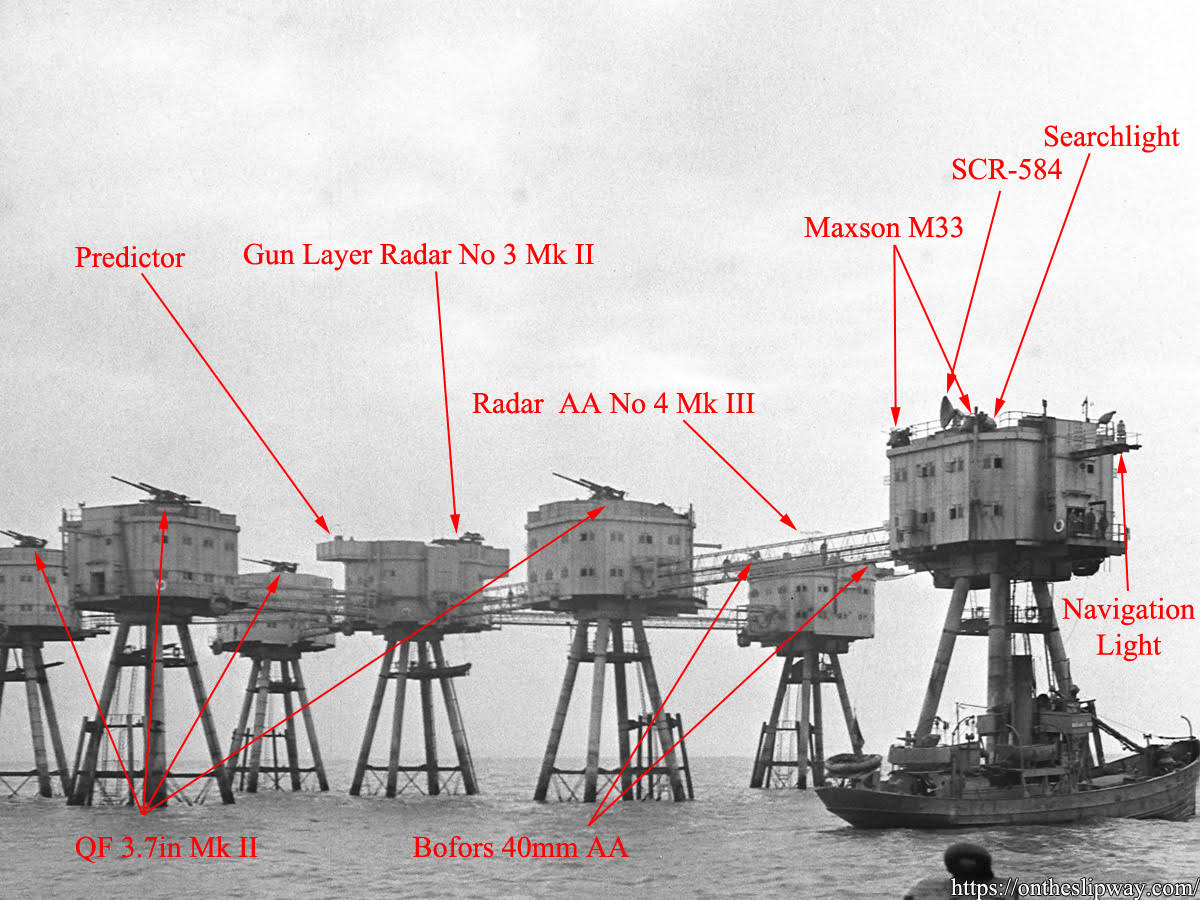 Searchlight
SCR-584
Maxson M33
Predictor
Gun Layer Radar No 3 Mk II
Radar AA No 4 Mk III
Navigation Light
QF 3.7in Mk II
Bofors 40mm AA
https://ontheslipway.com/